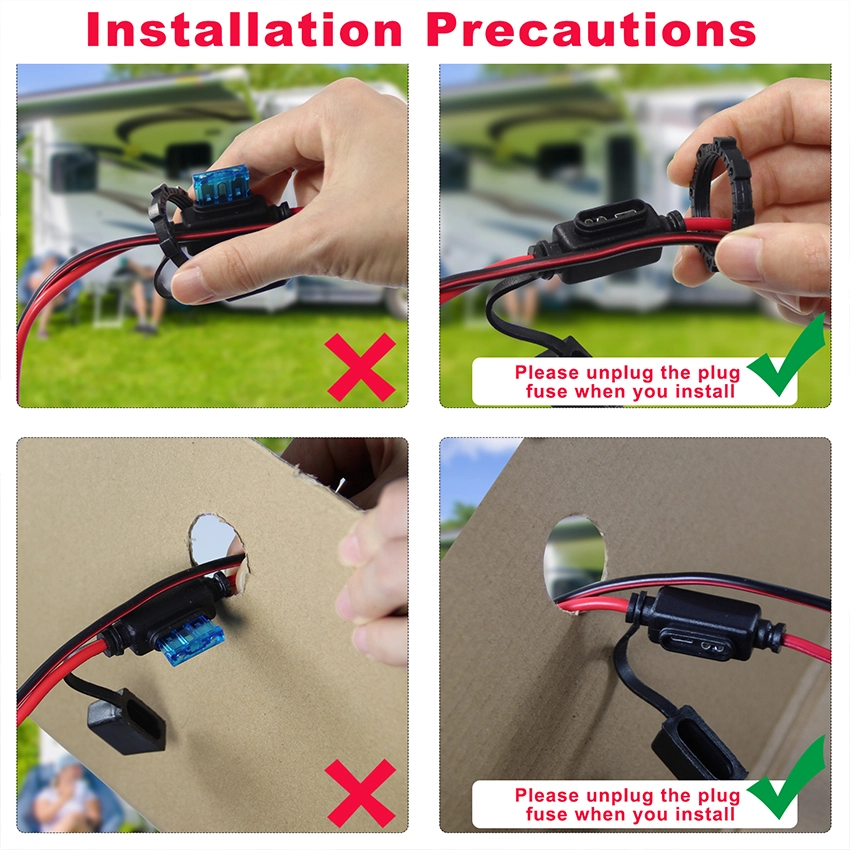 Installation Precautions

Please unplug the plug fuse when you install

Please unplug the plug fuse when you install